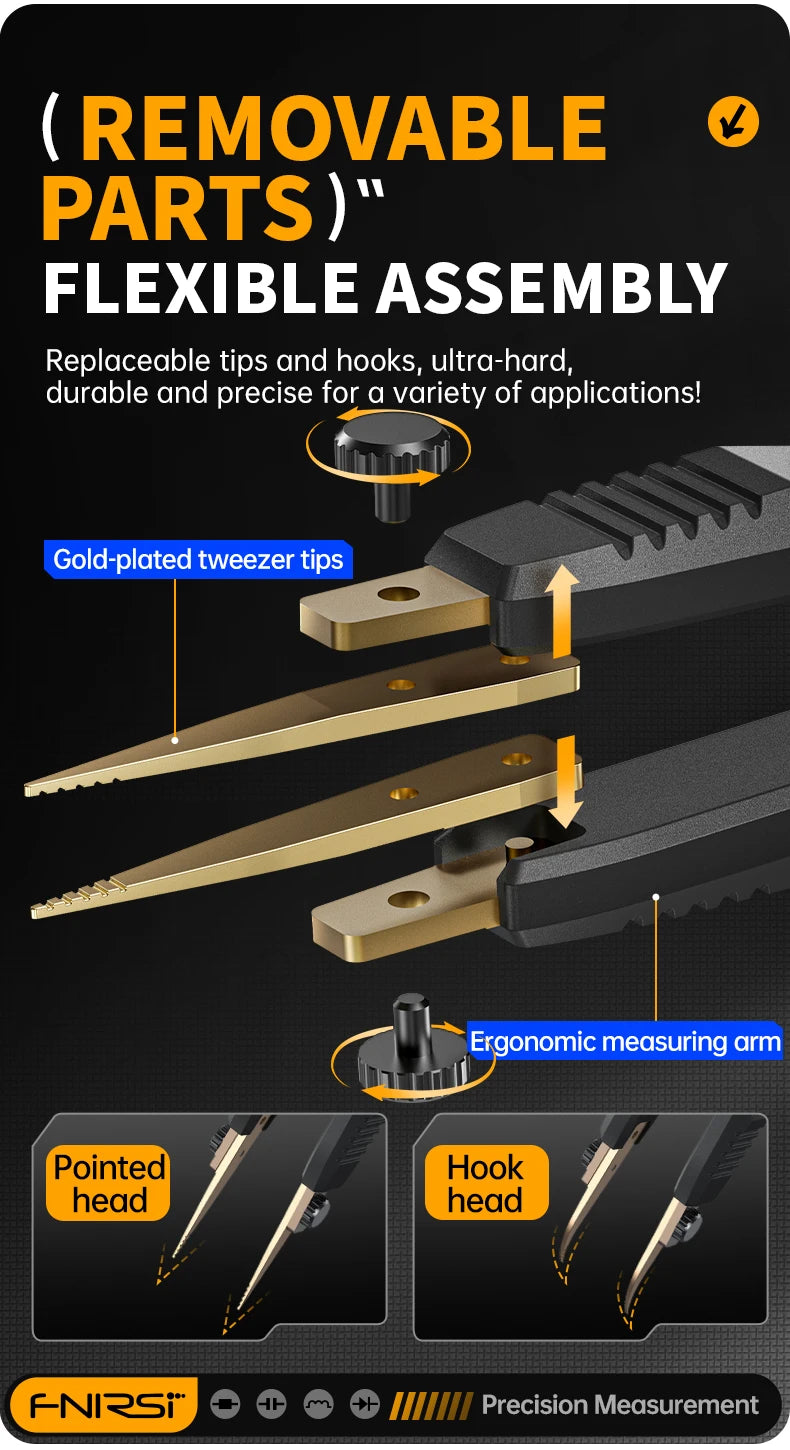 ( REMOVABLE PARTS )"
FLEXIBLE ASSEMBLY

Replaceable tips and hooks, ultra-hard, durable and precise for a variety of applications!

Gold-plated tweezer tips

Ergonomic measuring arm

Pointed head

Hook head

FNIRSI

Precision Measurement